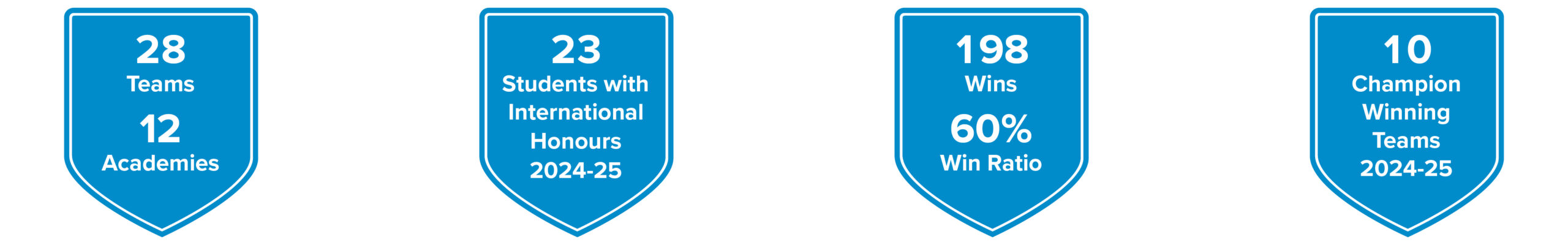 28
Teams
12
Academies

23
Students with International Honours 2024-25

198
Wins
60%
Win Ratio

10
Champion Winning Teams 2024-25