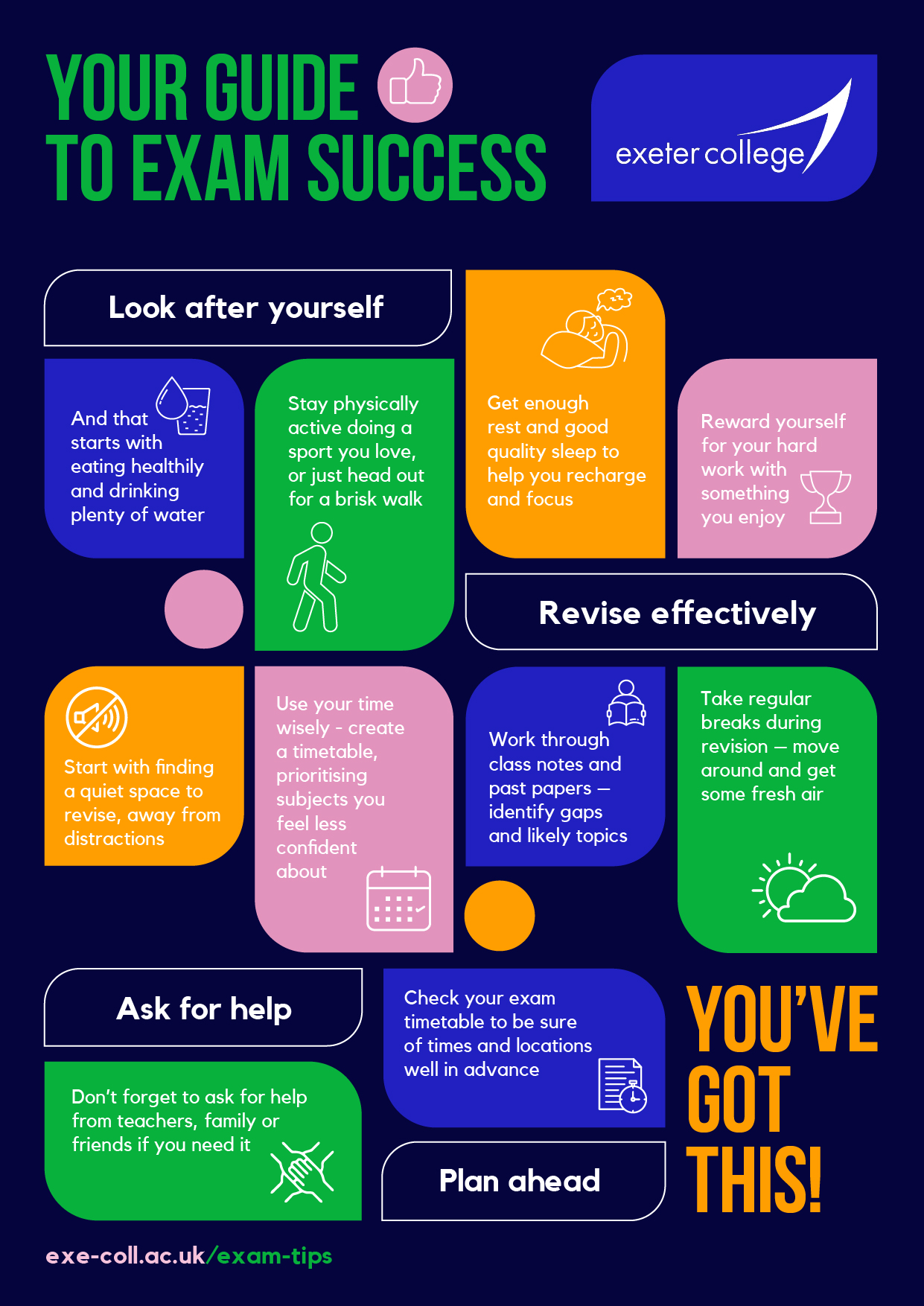 YOUR GUIDE TO EXAM SUCCESS

exeter college

Look after yourself

And that starts with eating healthily and drinking plenty of water

Stay physically active doing a sport you love, or just head out for a brisk walk

Get enough rest and good quality sleep to help you recharge and focus

Reward yourself for your hard work with something you enjoy

Revise effectively

Start with finding a quiet space to revise, away from distractions

Use your time wisely - create a timetable, prioritising subjects you feel less confident about

Work through class notes and past papers – identify gaps and likely topics

Take regular breaks during revision – move around and get some fresh air

Ask for help

Don't forget to ask for help from teachers, family or friends if you need it

Check your exam timetable to be sure of times and locations well in advance

Plan ahead

YOU'VE GOT THIS!

exe-coll.ac.uk/exam-tips